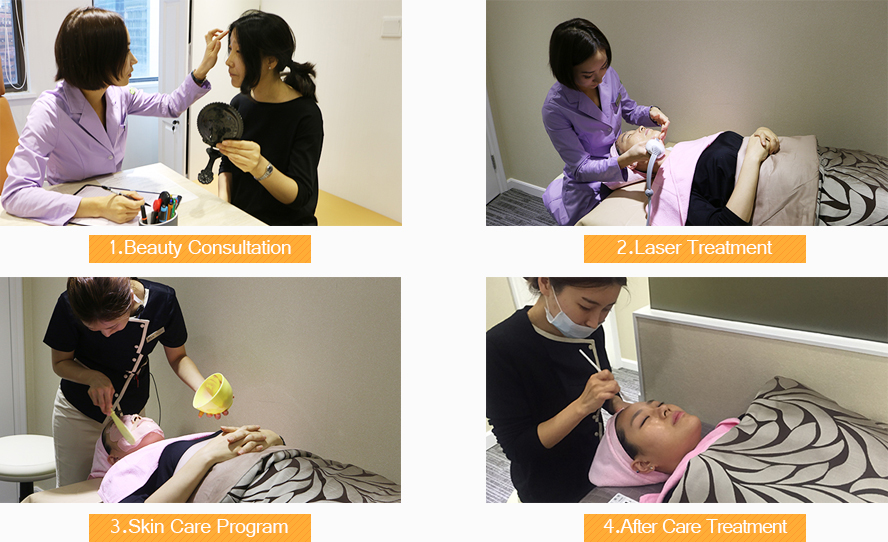 1.Beauty Consultation

2.Laser Treatment

3.Skin Care Program

4.After Care Treatment